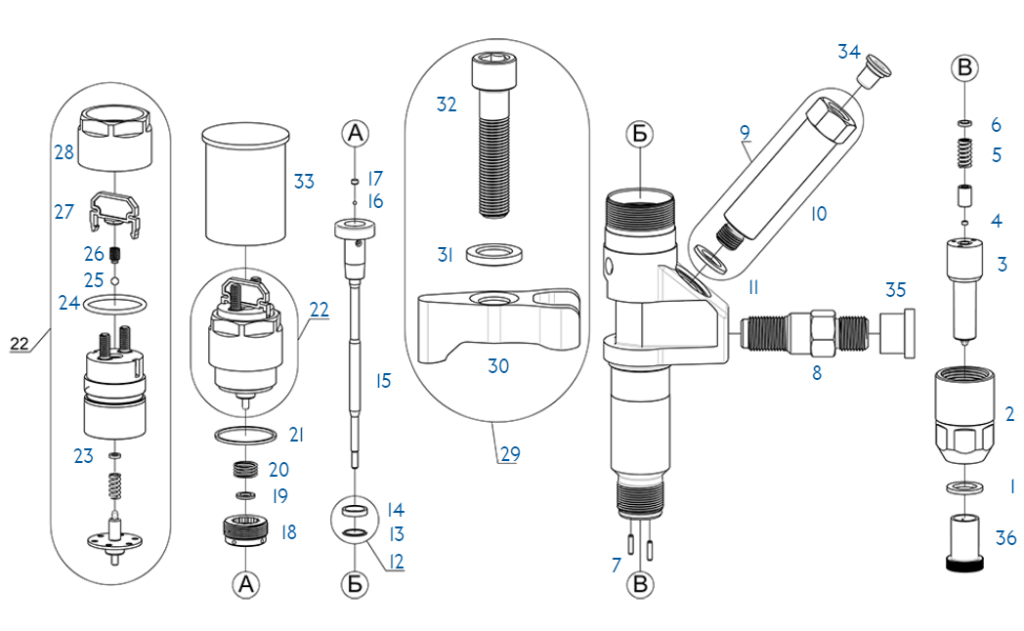 28
27
26
25
24
22
23
33
22
21
20
19
18
А
А
17
16
15
14
13
12
Б
32
31
30
29
Б
34
9
10
11
35
8
7
В
В
6
5
4
3
2
1
36